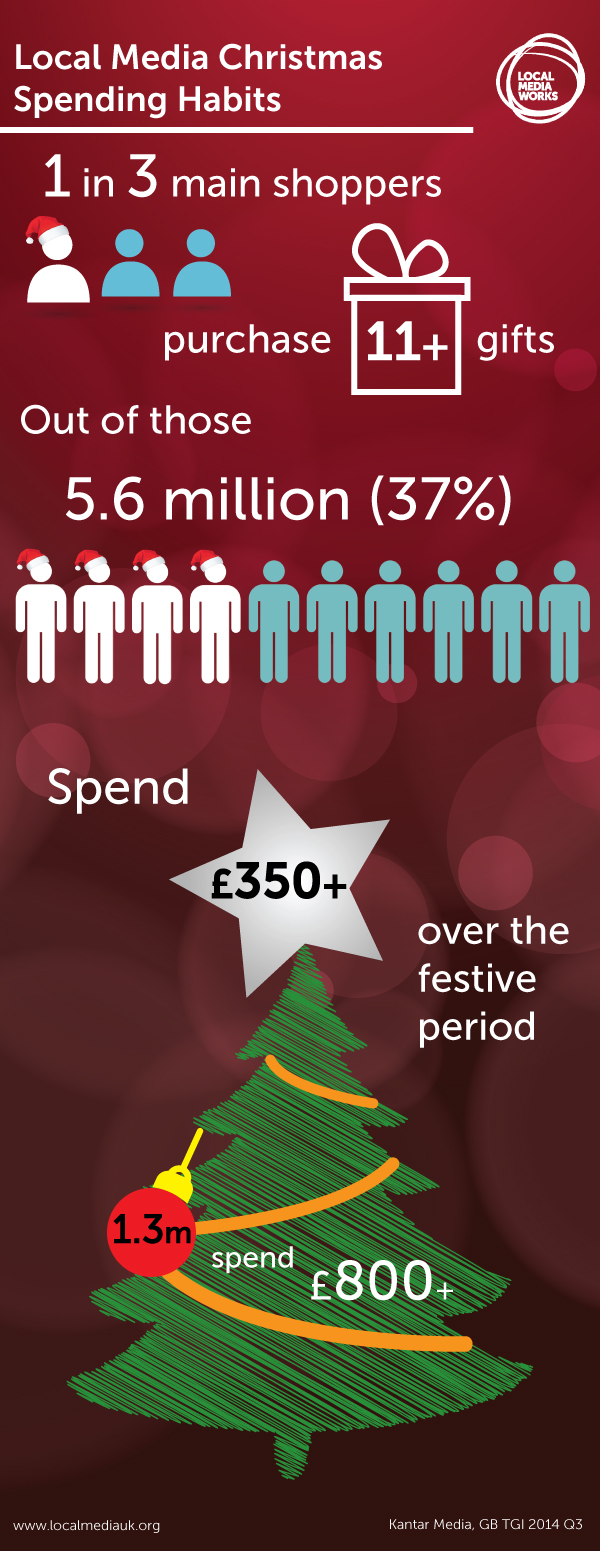 Local Media Christmas Spending Habits

LOCAL MEDIA WORKS

1 in 3 main shoppers

purchase 11+ gifts

Out of those

5.6 million (37%)

Spend

£350+

over the festive period

1.3m

spend £800+

www.localmediauk.org

Kantar Media, GB TGI 2014 Q3