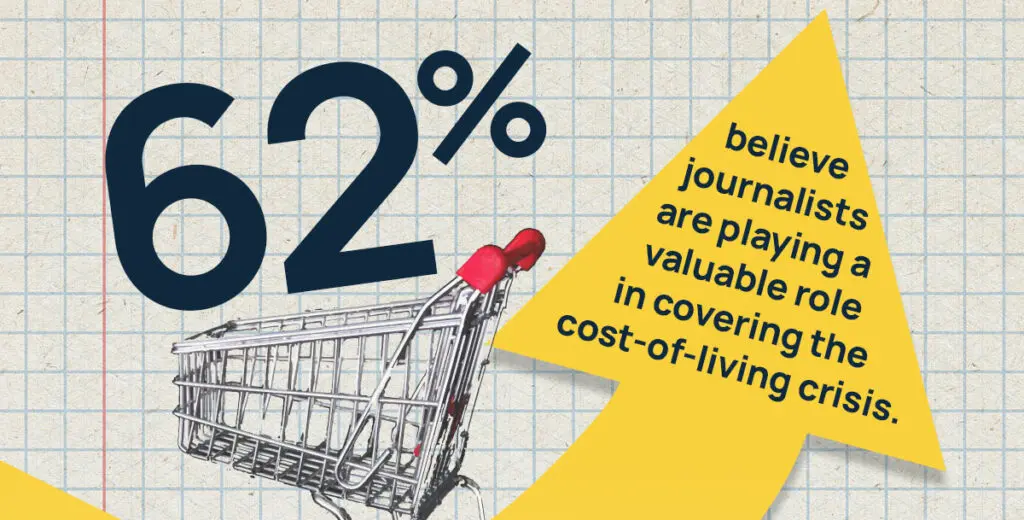 62%

believe journalists are playing a valuable role in covering the cost-of-living crisis.